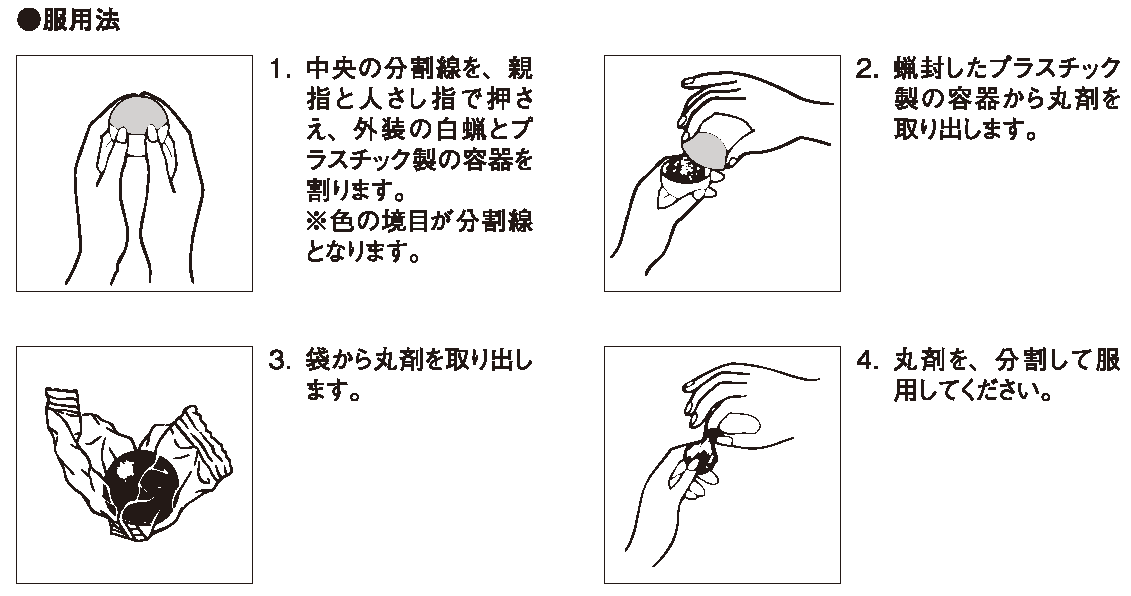 ●服用法

1. 中央の分割線を、親指と人さし指で押さえ、外装の白蝋とプラスチック製の容器を割ります。
※色の境目が分割線となります。

2. 蝋封したプラスチック製の容器から丸剤を取り出します。

3. 袋から丸剤を取り出します。

4. 丸剤を、分割して服用してください。